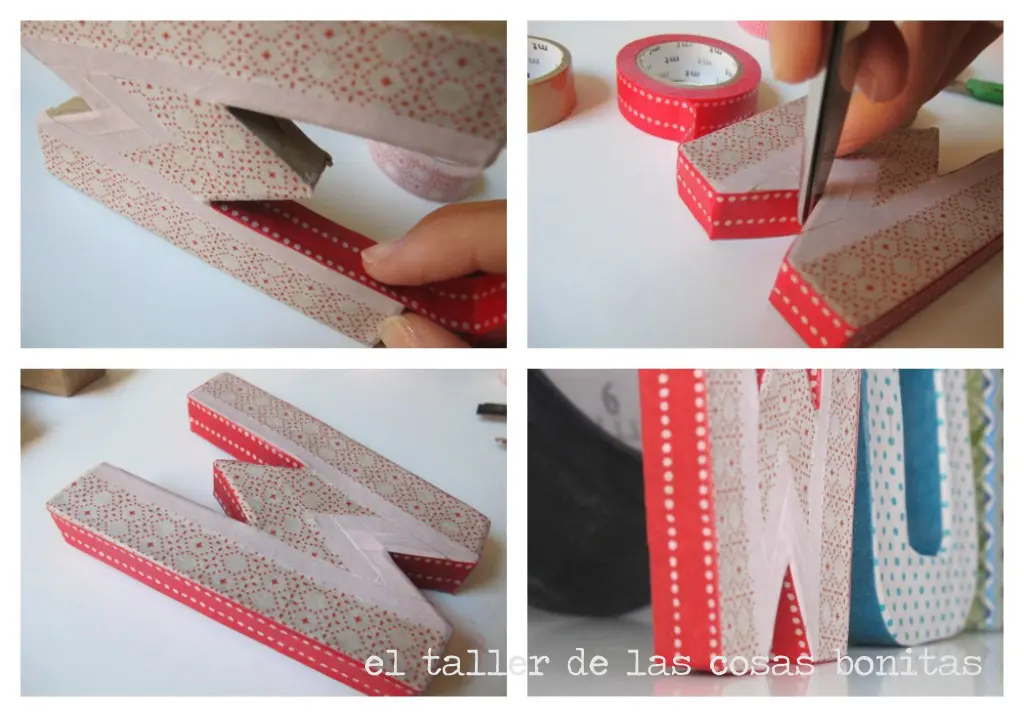 el taller de las cosas bonitas